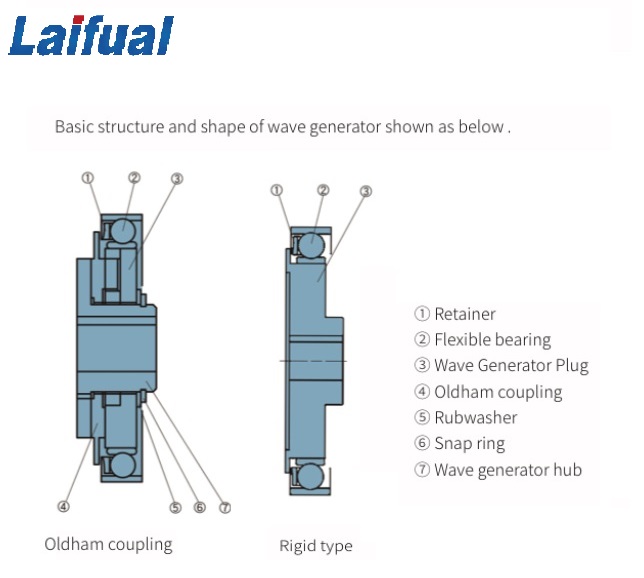 Laifual

Basic structure and shape of wave generator shown as below .

①
②
③
④
⑤
⑥
⑦

Oldham coupling

①
②
③

Rigid type

① Retainer
② Flexible bearing
③ Wave Generator Plug
④ Oldham coupling
⑤ Rubwasher
⑥ Snap ring
⑦ Wave generator hub